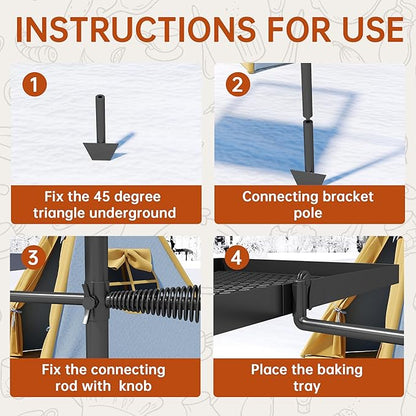 INSTRUCTIONS FOR USE

1

Fix the 45 degree triangle underground

2

Connecting bracket pole

3

Fix the connecting rod with  knob

4

Place the baking tray