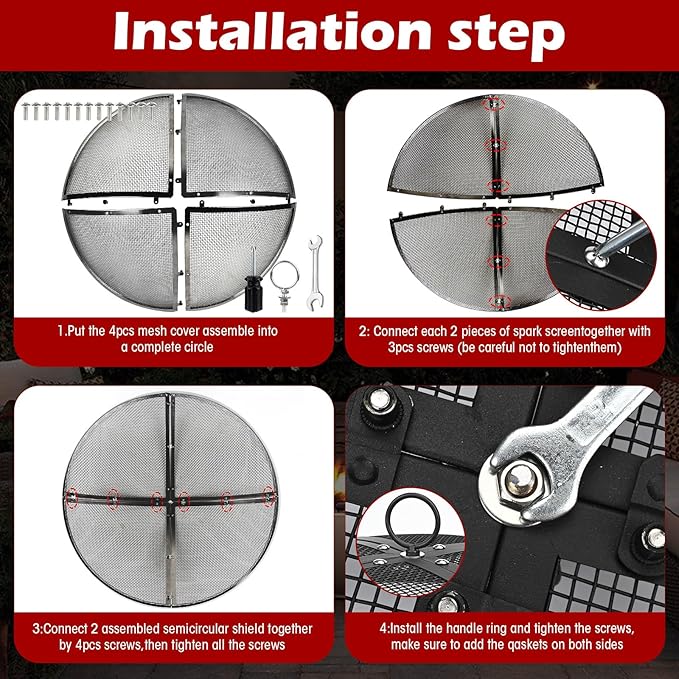 Installation step

1.Put the 4pcs mesh cover assemble into a complete circle

2: Connect each 2 pieces of spark screentogether with 3pcs screws (be careful not to tightenthem)

3:Connect 2 assembled semicircular shield together by 4pcs screws,then tighten all the screws

4:Install the handle ring and tighten the screws, make sure to add the qaskets on both sides