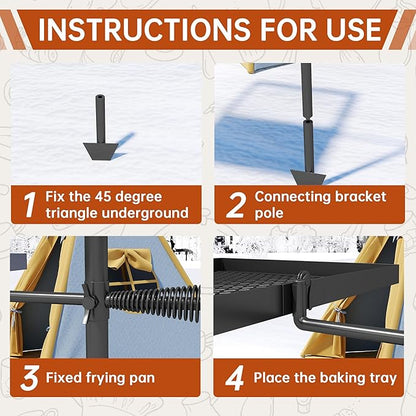 INSTRUCTIONS FOR USE

1 Fix the 45 degree triangle underground

2 Connecting bracket pole

3 Fixed frying pan

4 Place the baking tray