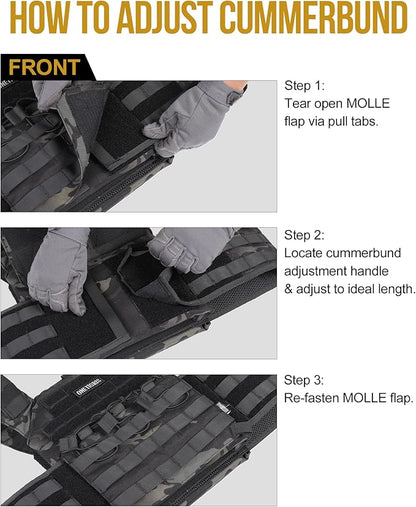 HOW TO ADJUST CUMMERBUND

FRONT

Step 1:
Tear open MOLLE flap via pull tabs.

Step 2:
Locate cummerbund adjustment handle & adjust to ideal length.

ONETIGRIS

Step 3:
Re-fasten MOLLE flap.