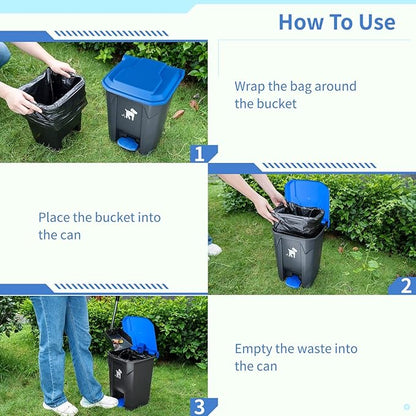 How To Use

Wrap the bag around the bucket

1

Place the bucket into the can

2

Empty the waste into the can

3