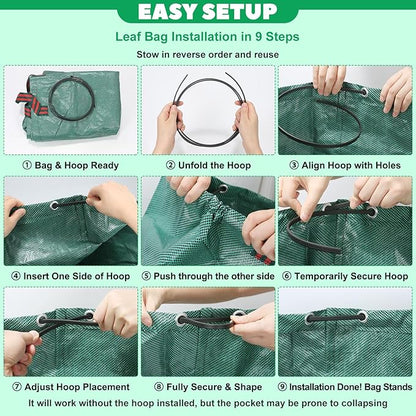 EASY SETUP

Leaf Bag Installation in 9 Steps

Stow in reverse order and reuse

① Bag & Hoop Ready

② Unfold the Hoop

③ Align Hoop with Holes

④ Insert One Side of Hoop

⑤ Push through the other side

⑥ Temporarily Secure Hoop

⑦ Adjust Hoop Placement

⑧ Fully Secure & Shape

⑨ Installation Done! Bag Stands

It will work without the hoop installed, but the pocket may be prone to collapsing