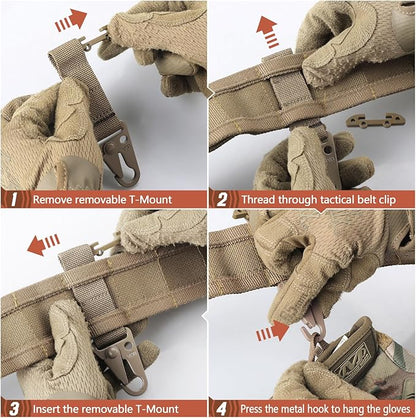 1 Remove removable T-Mount

2 Thread through tactical belt clip

3 Insert the removable T-Mount

4 Press the metal hook to hang the gloves