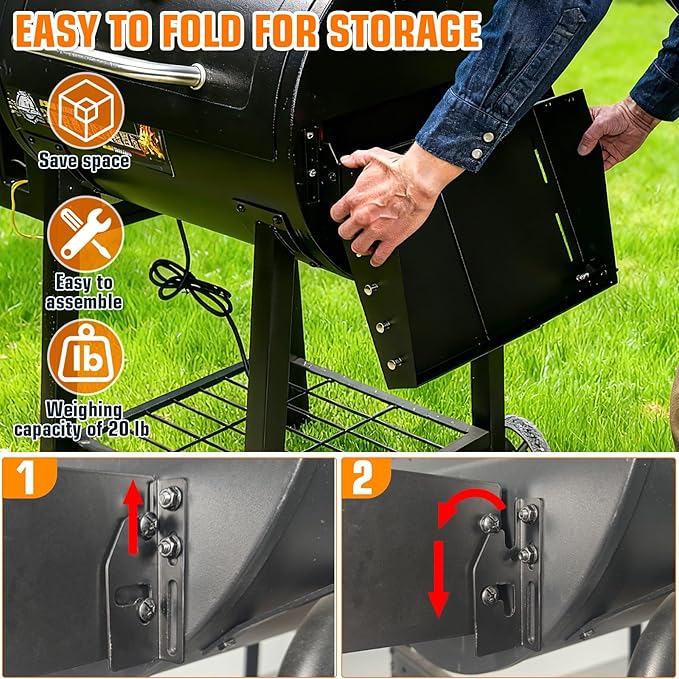 EASY TO FOLD FOR STORAGE

Save space

Easy to assemble

lb

Weighing capacity of 20 lb

1

2