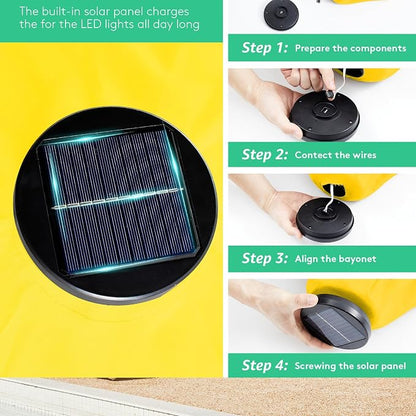 The built-in solar panel charges the for the LED lights all day long

Step 1: Prepare the components

Step 2: Contect the wires

Step 3: Align the bayonet

Step 4: Screwing the solar panel