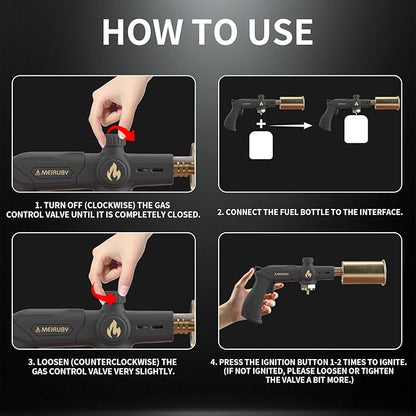 HOW TO USE

MEIRUBY

1. TURN OFF (CLOCKWISE) THE GAS CONTROL VALVE UNTIL IT IS COMPLETELY CLOSED.

+

2. CONNECT THE FUEL BOTTLE TO THE INTERFACE.

MEIRUBY

3. LOOSEN (COUNTERCLOCKWISE) THE GAS CONTROL VALVE VERY SLIGHTLY.

MEIRUBY

4. PRESS THE IGNITION BUTTON 1-2 TIMES TO IGNITE. (IF NOT IGNITED, PLEASE LOOSEN OR TIGHTEN THE VALVE A BIT MORE.)