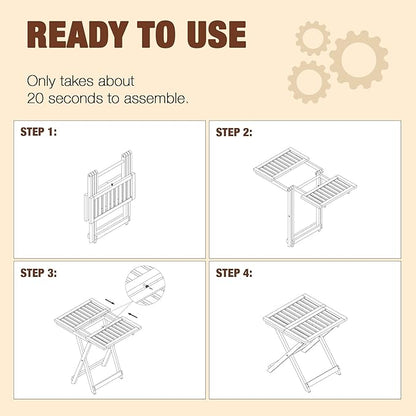 READY TO USE

Only takes about
20 seconds to assemble.

STEP 1:

STEP 2:

STEP 3:

STEP 4: