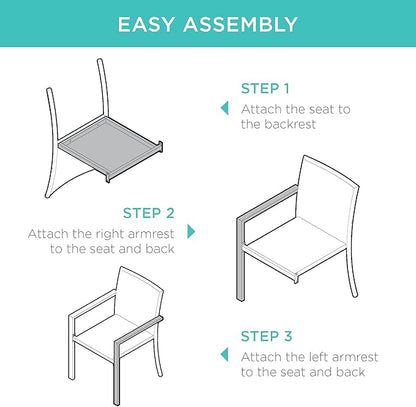 EASY ASSEMBLY

STEP 1
Attach the seat to the backrest

STEP 2
Attach the right armrest to the seat and back

STEP 3
Attach the left armrest to the seat and back