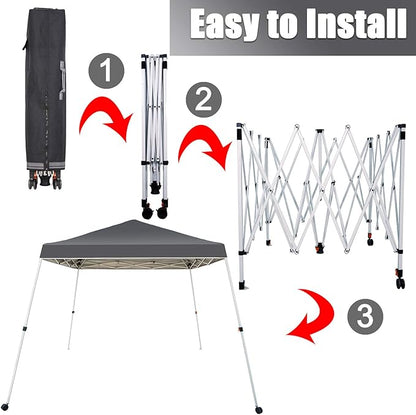 Easy to Install

1

2

3