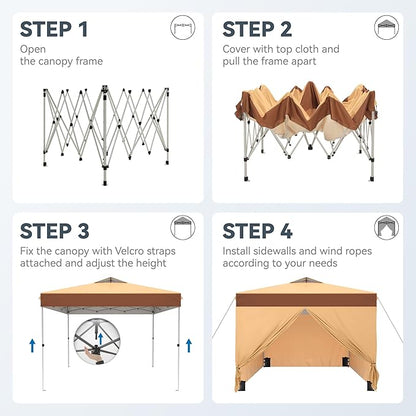 STEP 1
Open
the canopy frame

STEP 2
Cover with top cloth and
pull the frame apart

STEP 3
Fix the canopy with Velcro straps
attached and adjust the height

STEP 4
Install sidewalls and wind ropes
according to your needs