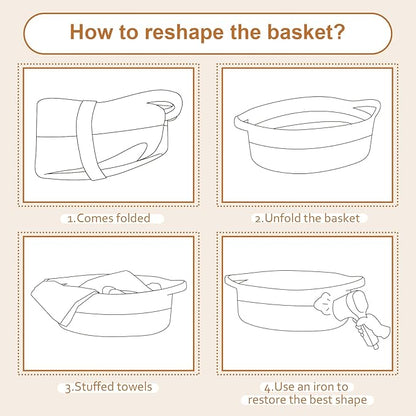 How to reshape the basket?

1.Comes folded

2.Unfold the basket

3.Stuffed towels

4.Use an iron to restore the best shape