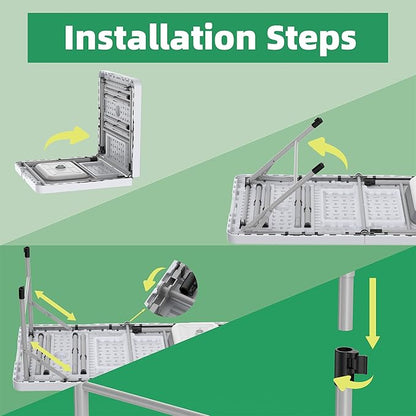 Installation Steps