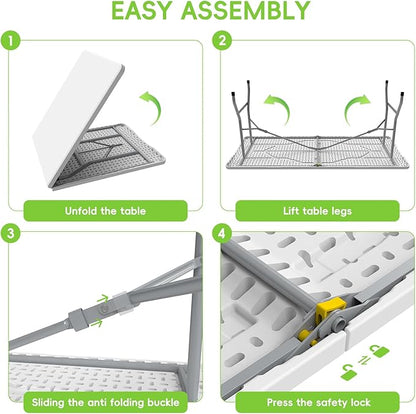 EASY ASSEMBLY

1

Unfold the table

2

Lift table legs

3

Sliding the anti folding buckle

4

Press the safety lock