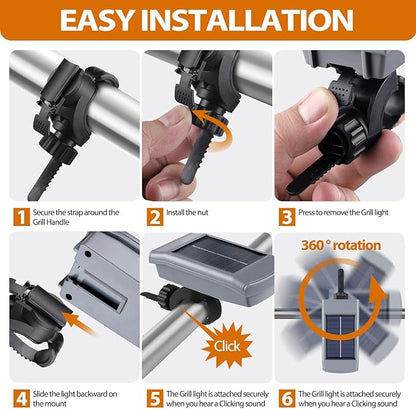 EASY INSTALLATION

1 Secure the strap around the Grill Handle

2 Install the nut

3 Press to remove the Grill light

360° rotation

Click

4 Slide the light backward on the mount

5 The Grill light is attached securely when you hear a Clicking sound

6 The Grill light is attached securely when you hear a Clicking sound