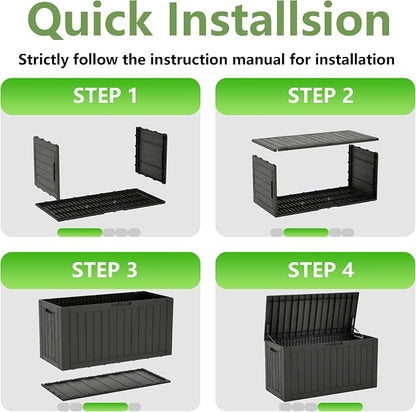 Quick Installsion

Strictly follow the instruction manual for installation

STEP 1

STEP 2

STEP 3

STEP 4