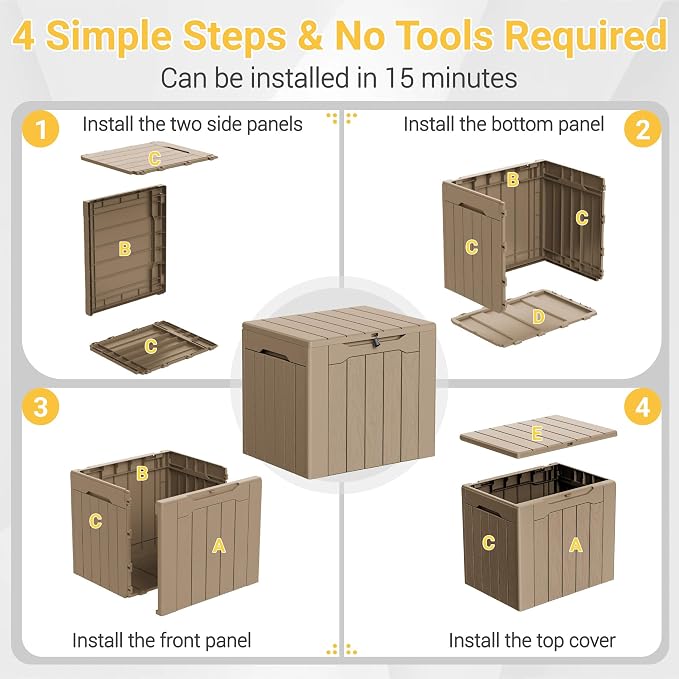 4 Simple Steps & No Tools Required

Can be installed in 15 minutes

1

Install the two side panels

C

B

C

Install the bottom panel

2

B

C

C

D

3

B

C

A

Install the front panel

4

E

C

A

Install the top cover