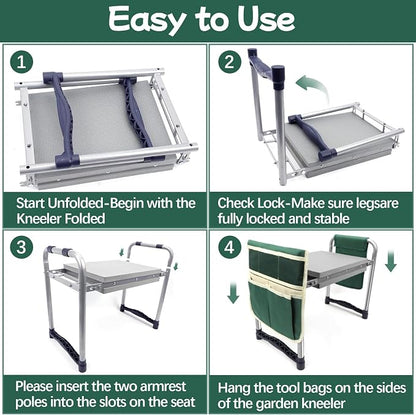 Easy to Use

1

Start Unfolded-Begin with the Kneeler Folded

2

Check Lock-Make sure legsare fully locked and stable

3

Please insert the two armrest poles into the slots on the seat

4

Hang the tool bags on the sides of the garden kneeler