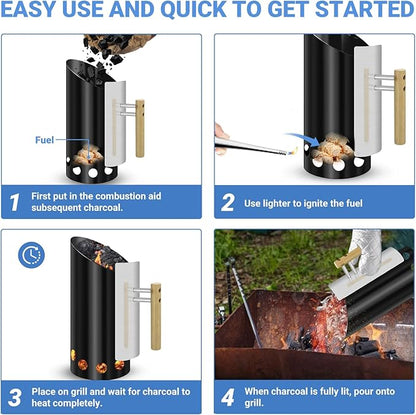 EASY USE AND QUICK TO GET STARTED

Fuel

1 First put in the combustion aid subsequent charcoal.

2 Use lighter to ignite the fuel

3 Place on grill and wait for charcoal to heat completely.

4 When charcoal is fully lit, pour onto grill.