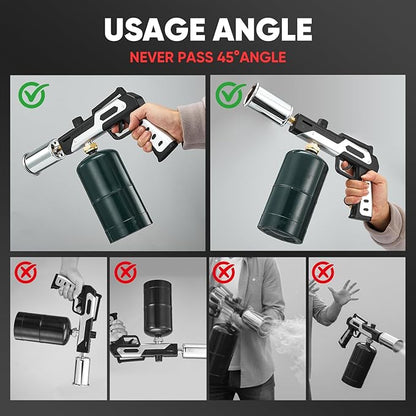 USAGE ANGLE
NEVER PASS 45°ANGLE