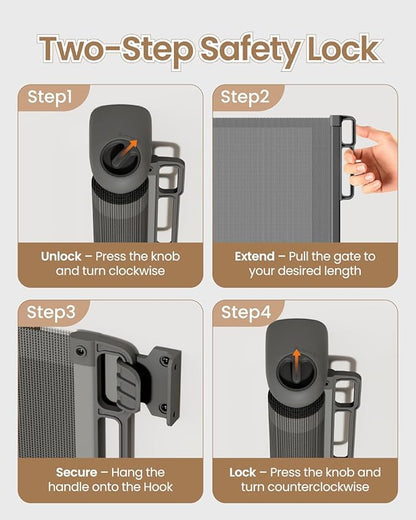 Two-Step Safety Lock

Step1

Unlock – Press the knob and turn clockwise

Step2

Extend – Pull the gate to your desired length

Step3

Secure – Hang the handle onto the Hook

Step4

Lock – Press the knob and turn counterclockwise