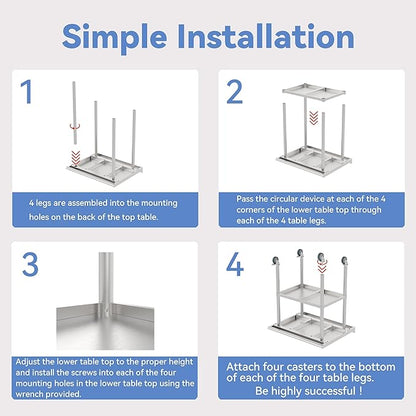 Simple Installation

1

4 legs are assembled into the mounting holes on the back of the top table.

2

Pass the circular device at each of the 4 corners of the lower table top through each of the 4 table legs.

3

Adjust the lower table top to the proper height and install the screws into each of the four mounting holes in the lower table top using the wrench provided.

4

Attach four casters to the bottom of each of the four table legs.
Be highly successful !