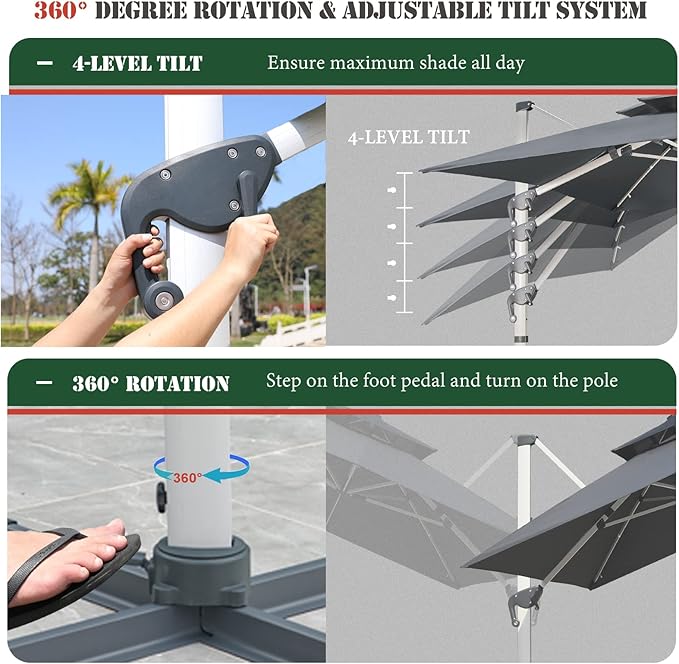 360° DEGREE ROTATION & ADJUSTABLE TILT SYSTEM

— 4-LEVEL TILT Ensure maximum shade all day

4-LEVEL TILT

— 360° ROTATION Step on the foot pedal and turn on the pole

360°