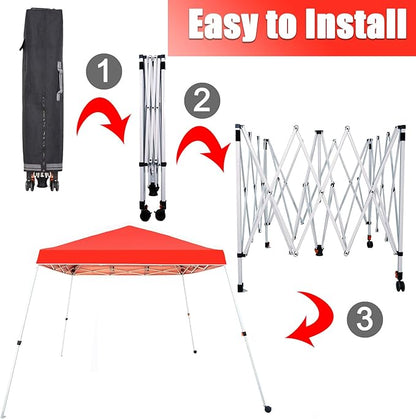 Easy to Install

1

2

3