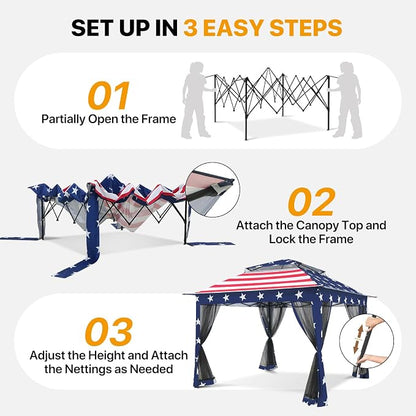 SET UP IN 3 EASY STEPS

01
Partially Open the Frame

02
Attach the Canopy Top and Lock the Frame

03
Adjust the Height and Attach the Nettings as Needed