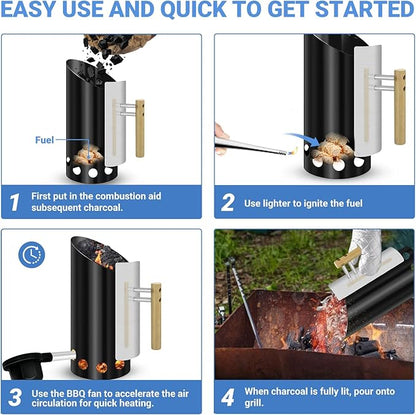 EASY USE AND QUICK TO GET STARTED

Fuel

1 First put in the combustion aid subsequent charcoal.

2 Use lighter to ignite the fuel

3 Use the BBQ fan to accelerate the air circulation for quick heating.

4 When charcoal is fully lit, pour onto grill.