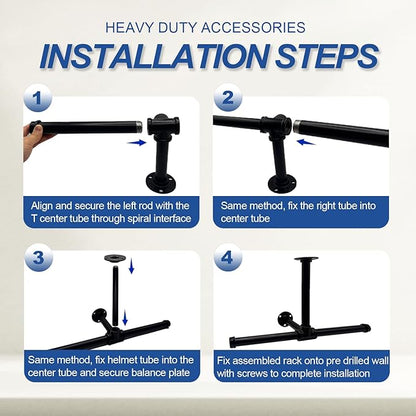 HEAVY DUTY ACCESSORIES

INSTALLATION STEPS

1

Align and secure the left rod with the T center tube through spiral interface

2

Same method, fix the right tube into center tube

3

Same method, fix helmet tube into the center tube and secure balance plate

4

Fix assembled rack onto pre drilled wall with screws to complete installation