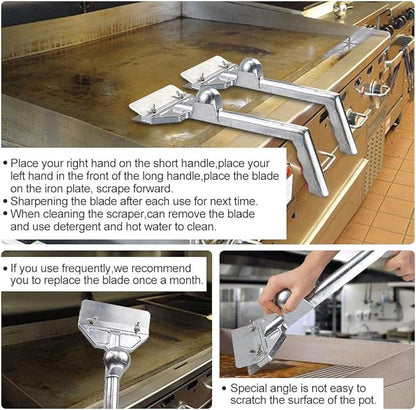 • Place your right hand on the short handle,place your left hand in the front of the long handle,place the blade on the iron plate, scrape forward.
• Sharpening the blade after each use for next time.
• When cleaning the scraper,can remove the blade and use detergent and hot water to clean.

• If you use frequently,we recommend you to replace the blade once a month.

• Special angle is not easy to scratch the surface of the pot.