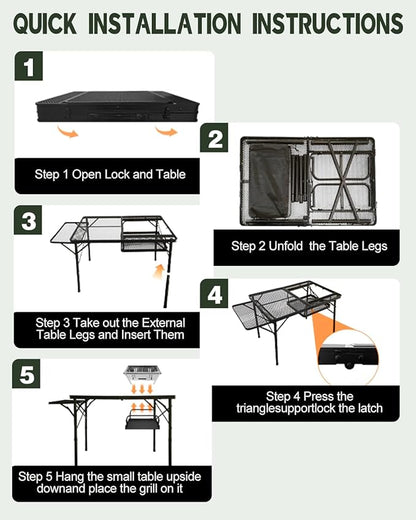 QUICK INSTALLATION INSTRUCTIONS

1

Step 1 Open Lock and Table

2

Step 2 Unfold the Table Legs

3

Step 3 Take out the External Table Legs and Insert Them

4

Step 4 Press the trianglesupportlock the latch

5

Step 5 Hang the small table upside downand place the grill on it