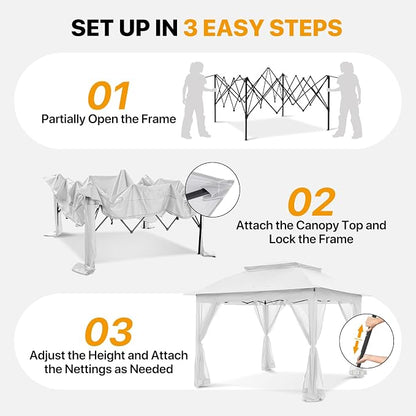 SET UP IN 3 EASY STEPS

01
Partially Open the Frame

02
Attach the Canopy Top and Lock the Frame

03
Adjust the Height and Attach the Nettings as Needed