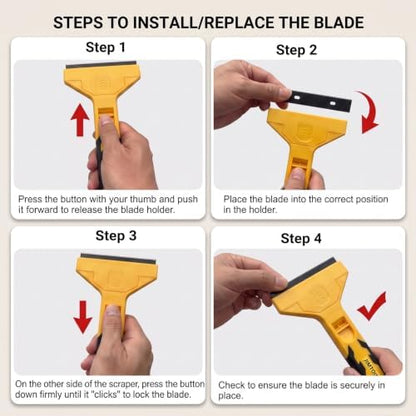 STEPS TO INSTALL/REPLACE THE BLADE

Step 1

Press the button with your thumb and push it forward to release the blade holder.

Step 2

Place the blade into the correct position in the holder.

Step 3

On the other side of the scraper, press the button down firmly until it "clicks" to lock the blade.

Step 4

Check to ensure the blade is securely in place.