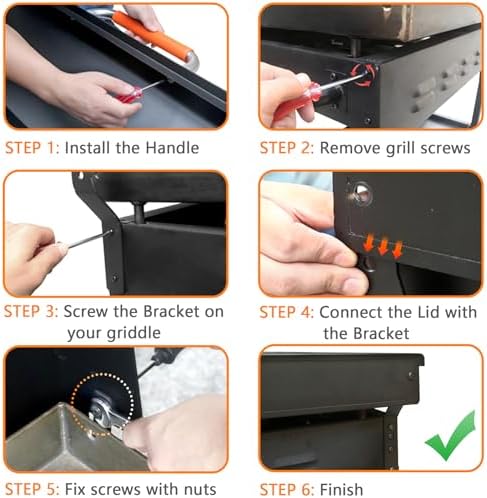 STEP 1: Install the Handle

STEP 2: Remove grill screws

STEP 3: Screw the Bracket on your griddle

STEP 4: Connect the Lid with the Bracket

STEP 5: Fix screws with nuts

STEP 6: Finish