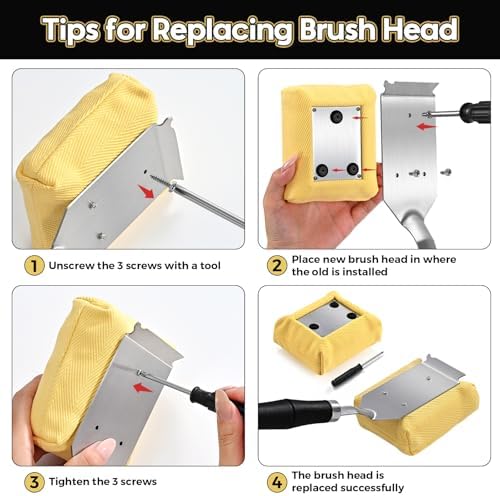 Tips for Replacing Brush Head

1 Unscrew the 3 screws with a tool

2 Place new brush head in where the old is installed

3 Tighten the 3 screws

4 The brush head is replaced successfully