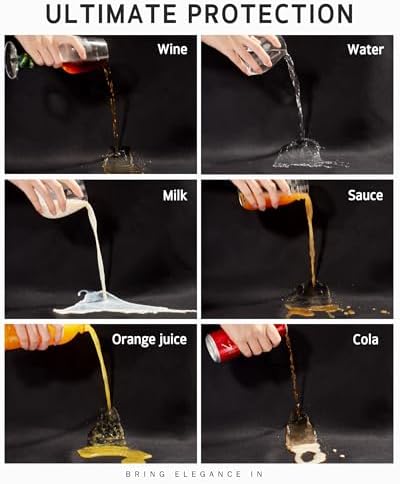 ULTIMATE PROTECTION

Wine

Water

Milk

Sauce

Orange juice

Cola

BRING ELEGANCE IN